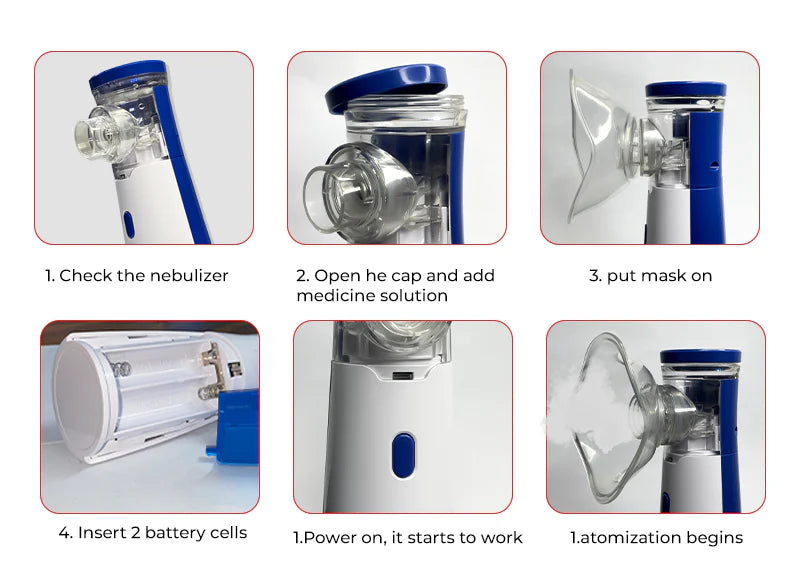 1. Check the nebulizer

2. Open he cap and add medicine solution

3. put mask on

4. Insert 2 battery cells

1.Power on, it starts to work

1.atomization begins